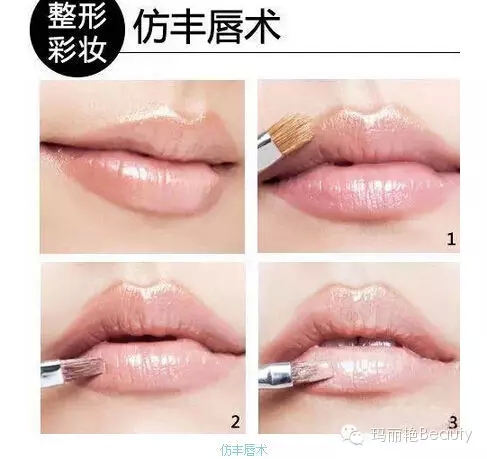 整形彩妆

仿丰唇术

1

2

3

玛丽艳Beauty

仿丰唇术