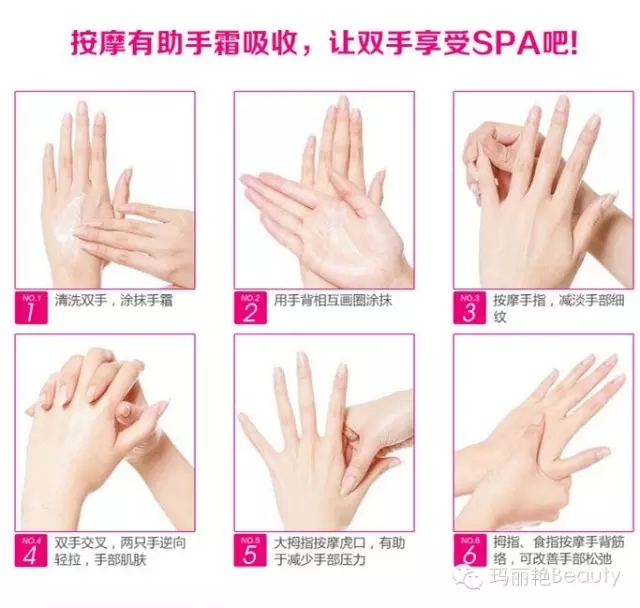 按摩有助手霜吸收，让双手享受SPA吧!

NO.1
1
清洗双手，涂抹手霜

NO.2
2
用手背相互画圈涂抹

NO.3
3
按摩手指，减淡手部细纹

NO.4
4
双手交叉，两只手逆向轻拉，手部肌肤

NO.5
5
大拇指按摩虎口，有助于减少手部压力

NO.6
6
拇指、食指按摩手背筋络，可改善手部松弛

玛丽艳Beauty