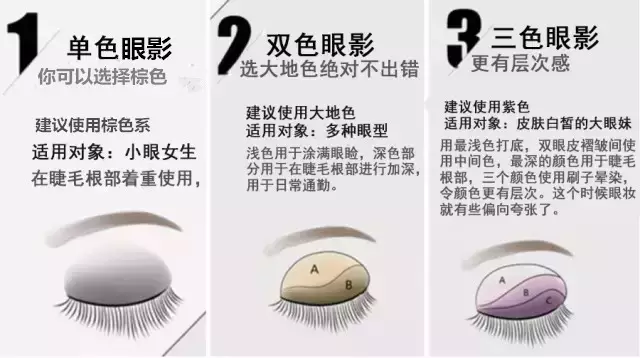 1 单色眼影
你可以选择棕色

建议使用棕色系
适用对象：小眼女生
在睫毛根部着重使用，

2 双色眼影
选大地色绝对不出错

建议使用大地色
适用对象：多种眼型
浅色用于涂满眼睑，深色部分用于在睫毛根部进行加深，用于日常通勤。

A
B

3 三色眼影
更有层次感

建议使用紫色
适用对象：皮肤白皙的大眼妹
用最浅色打底，双眼皮褶皱间使用中间色，最深的颜色用于睫毛根部，三个颜色使用刷子晕染，令颜色更有层次。这个时候眼妆就有些偏向夸张了。

A
B
C