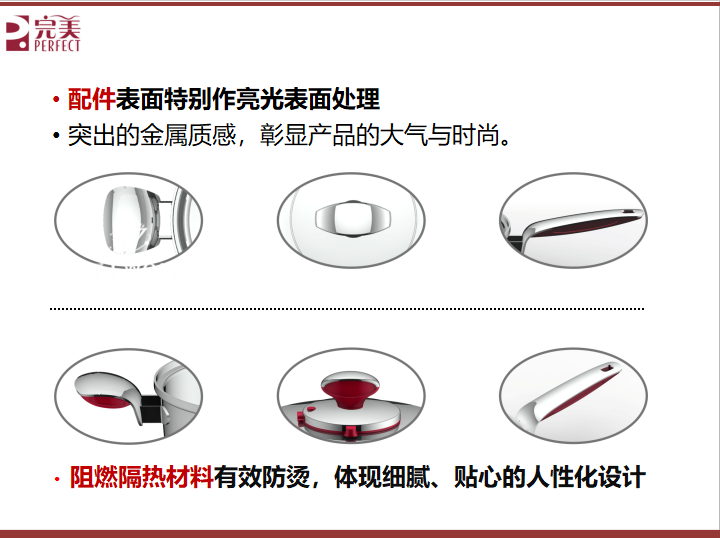 完美
PERFECT

• 配件表面特别作亮光表面处理
• 突出的金属质感，彰显产品的大气与时尚。

• 阻燃隔热材料有效防烫，体现细腻、贴心的人性化设计