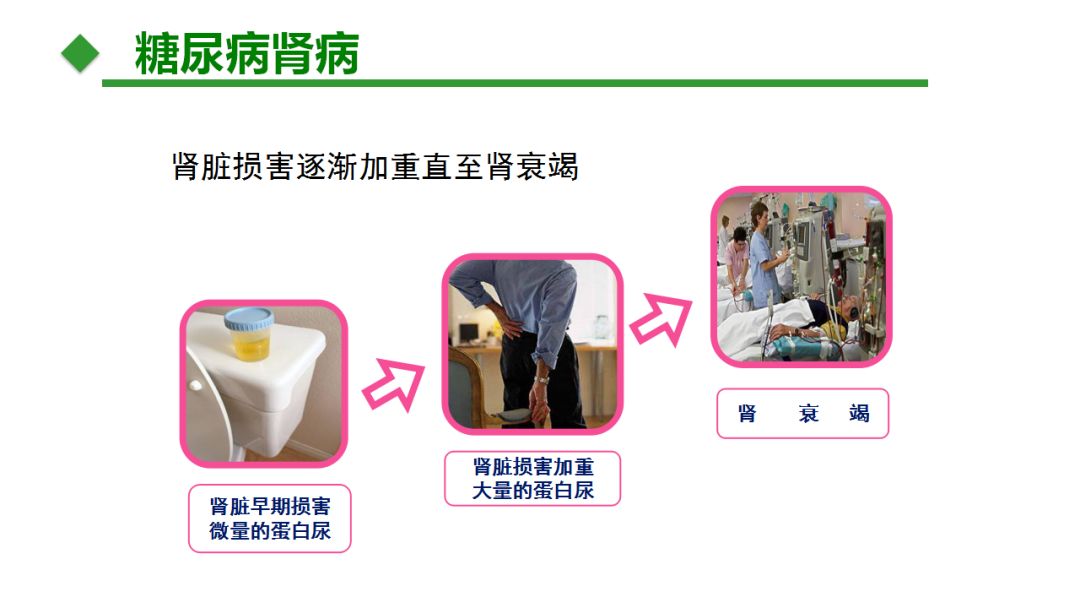 糖尿病肾病

肾脏损害逐渐加重直至肾衰竭

肾脏早期损害
微量的蛋白尿

肾脏损害加重
大量的蛋白尿

肾 衰 竭