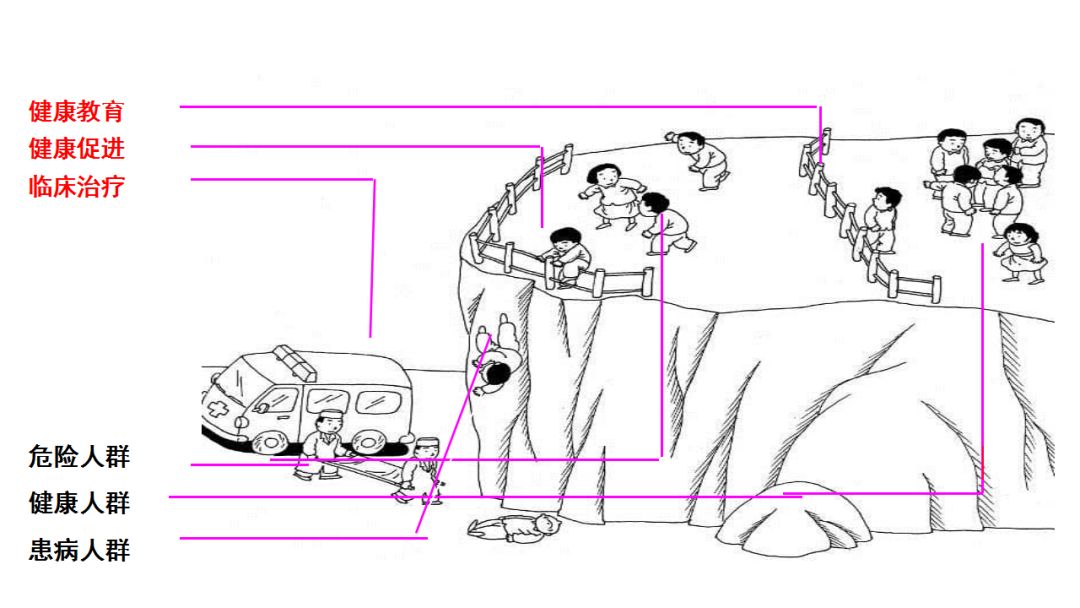 健康教育
健康促进
临床治疗

危险人群
健康人群
患病人群