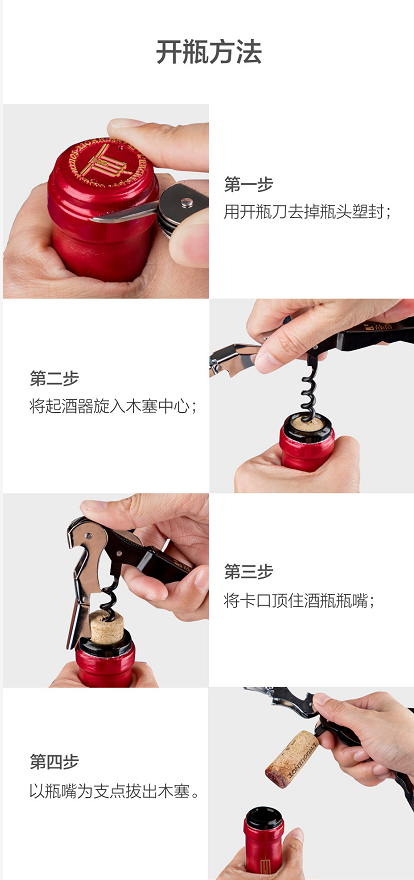 开瓶方法

第一步
用开瓶刀去掉瓶头塑封；

第二步
将起酒器旋入木塞中心；

第三步
将卡口顶住酒瓶瓶嘴；

第四步
以瓶嘴为支点拔出木塞。