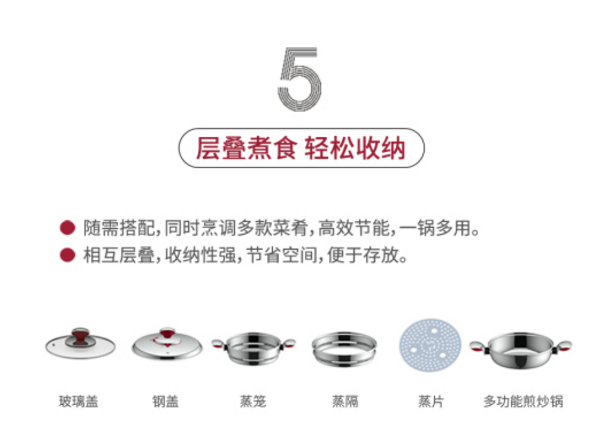 5

层叠煮食 轻松收纳

随需搭配,同时烹调多款菜肴,高效节能,一锅多用。

相互层叠,收纳性强,节省空间,便于存放。

玻璃盖 钢盖 蒸笼 蒸隔 蒸片 多功能煎炒锅